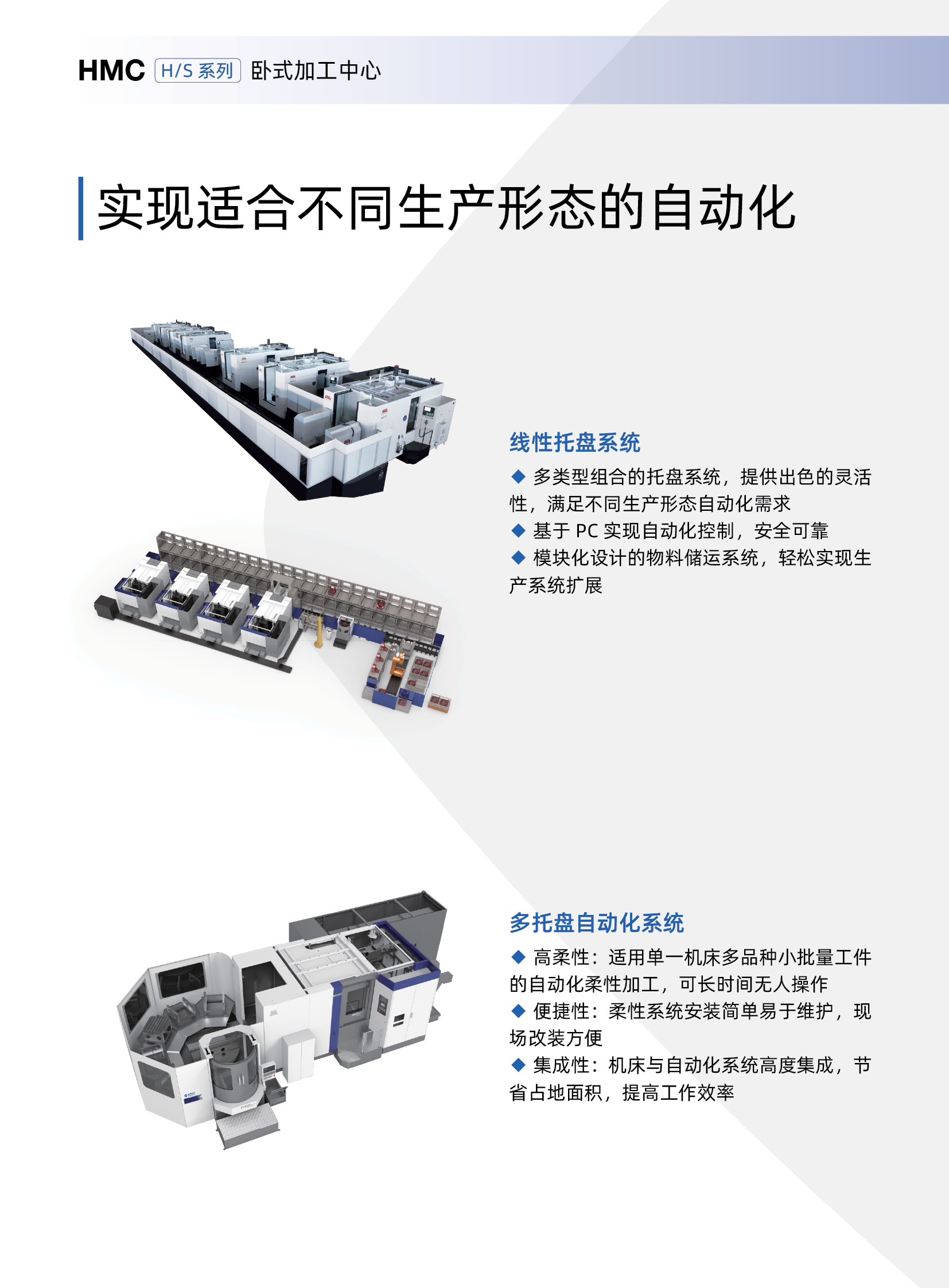 HMC H/S 系列 卧式加工中心

实现适合不同生产形态的自动化

线性托盘系统

◆ 多类型组合的托盘系统，提供出色的灵活性，满足不同生产形态自动化需求
◆ 基于 PC 实现自动化控制，安全可靠
◆ 模块化设计的物料储运系统，轻松实现生产系统扩展

多托盘自动化系统

◆ 高柔性：适用单一机床多品种小批量工件的自动化柔性加工，可长时间无人操作
◆ 便捷性：柔性系统安装简单易于维护，现场改装方便
◆ 集成性：机床与自动化系统高度集成，节省占地面积，提高工作效率